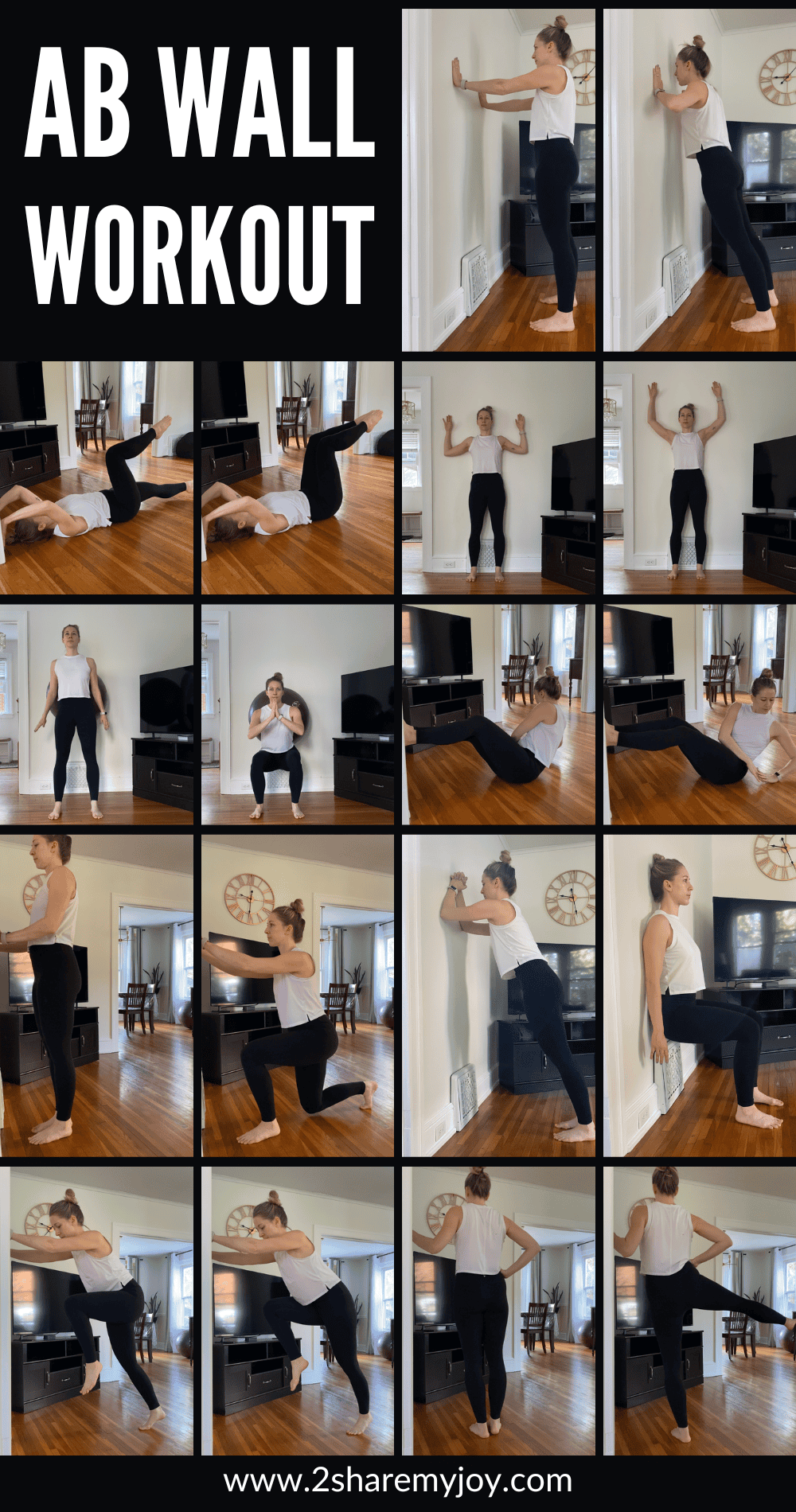 AB WALL WORKOUT

www.2sharemyjoy.com